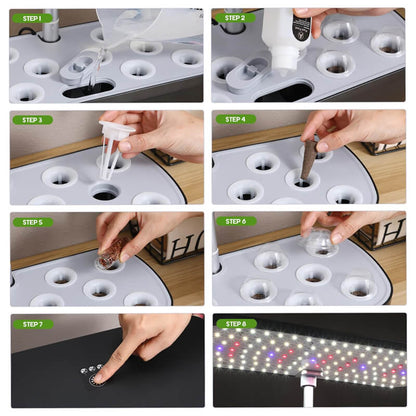 STEP 1

STEP 2

STEP 3

STEP 4

STEP 5

STEP 6

STEP 7

STEP 8