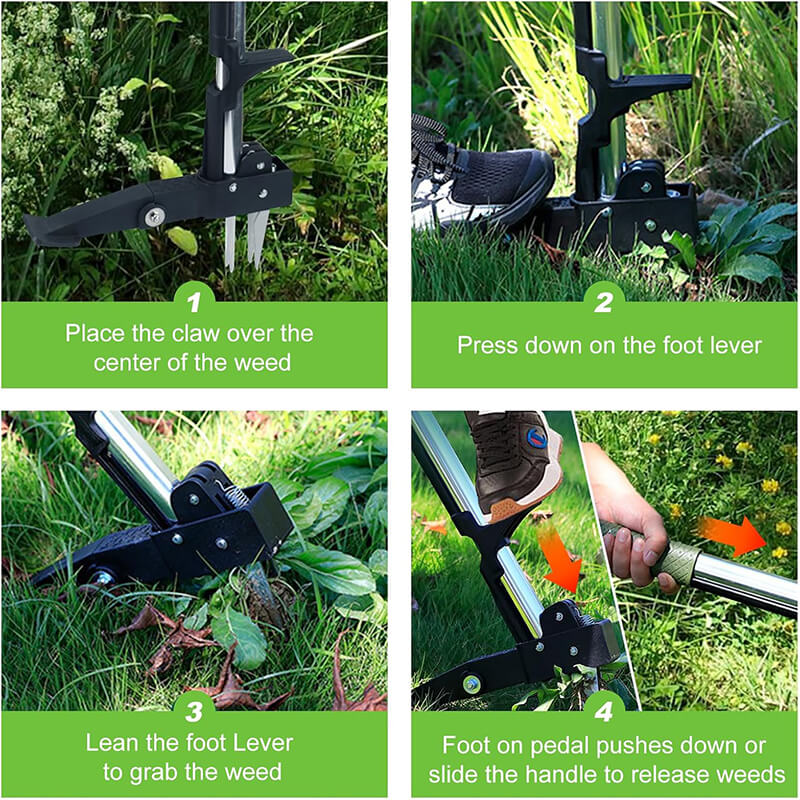 1
Place the claw over the center of the weed

2
Press down on the foot lever

3
Lean the foot Lever to grab the weed

4
Foot on pedal pushes down or slide the handle to release weeds