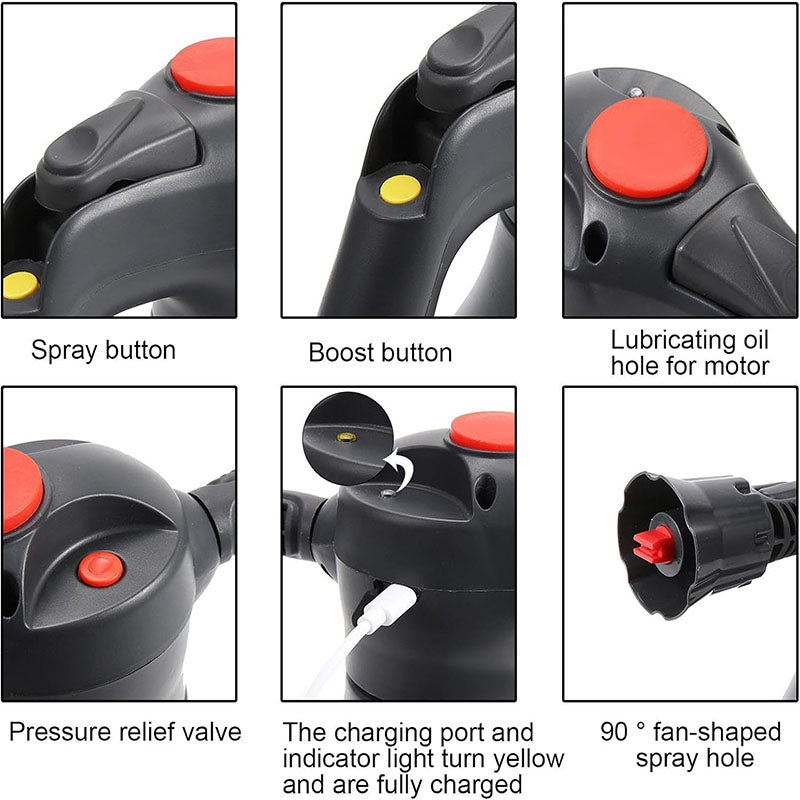 Spray button

Boost button

Lubricating oil hole for motor

Pressure relief valve

The charging port and indicator light turn yellow and are fully charged

90 ° fan-shaped spray hole