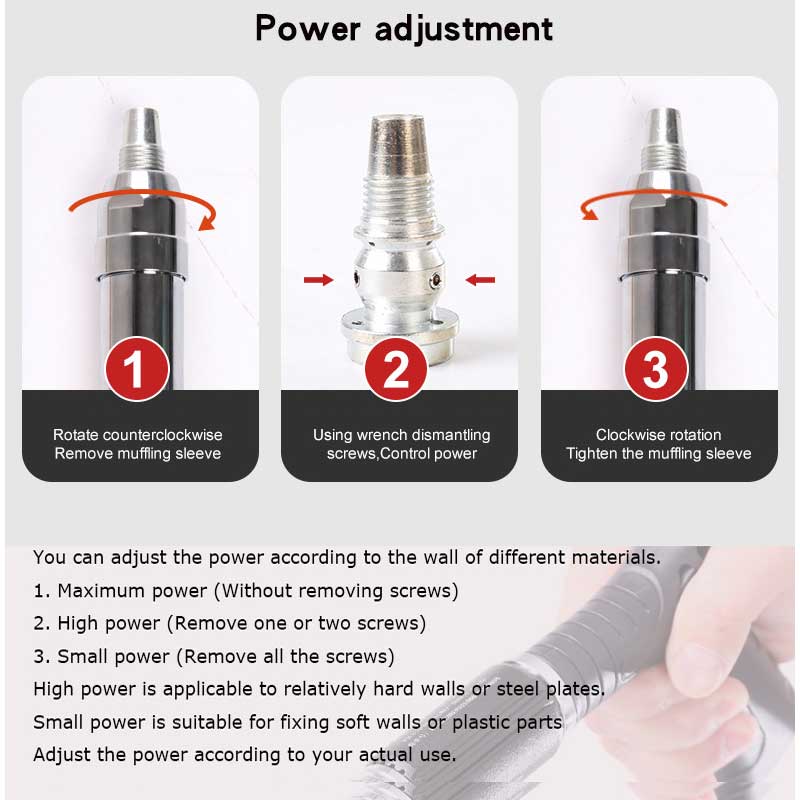 Power adjustment

1

Rotate counterclockwise
Remove muffling sleeve

2

Using wrench dismantling
screws,Control power

3

Clockwise rotation
Tighten the muffling sleeve

You can adjust the power according to the wall of different materials.

1. Maximum power (Without removing screws)

2. High power (Remove one or two screws)

3. Small power (Remove all the screws)

High power is applicable to relatively hard walls or steel plates.

Small power is suitable for fixing soft walls or plastic parts

Adjust the power according to your actual use.