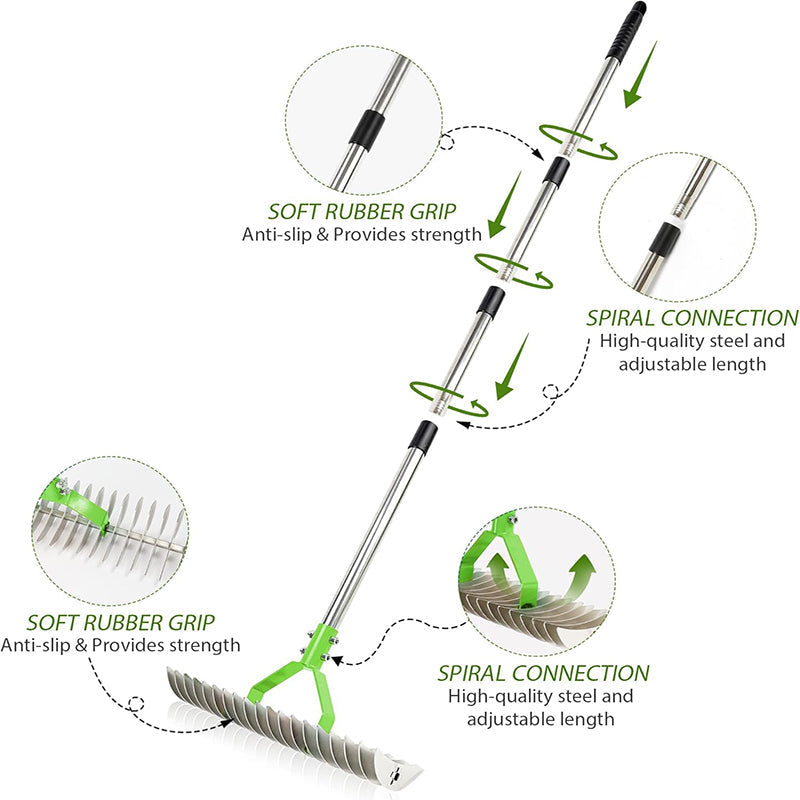 SOFT RUBBER GRIP
Anti-slip & Provides strength

SPIRAL CONNECTION
High-quality steel and adjustable length

SOFT RUBBER GRIP
Anti-slip & Provides strength

SPIRAL CONNECTION
High-quality steel and adjustable length