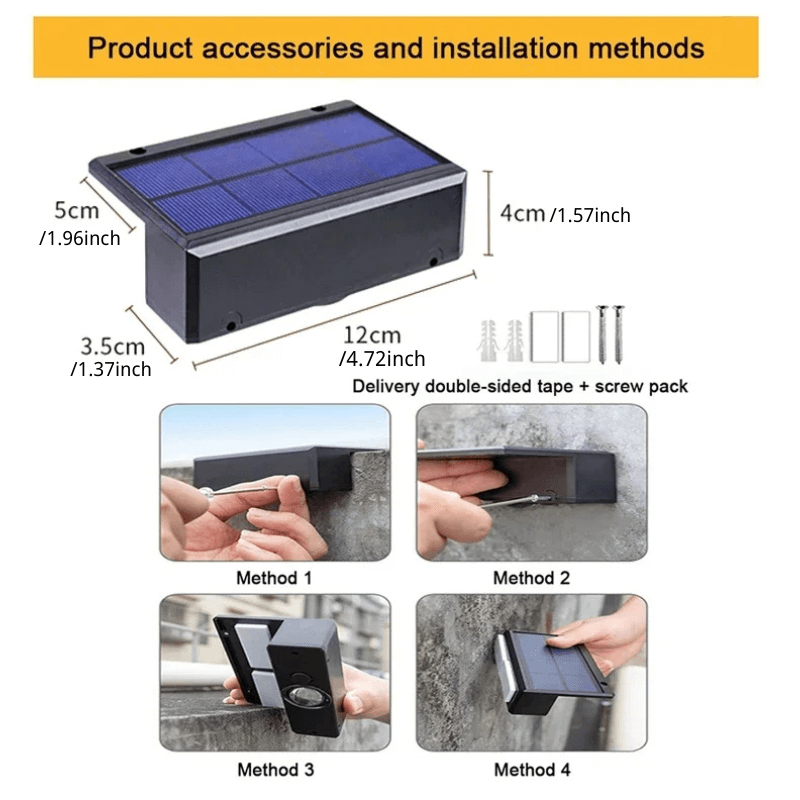 Product accessories and installation methods

5cm /1.96inch

4cm /1.57inch

3.5cm /1.37inch

12cm /4.72inch

Delivery double-sided tape + screw pack

Method 1

Method 2

Method 3

Method 4