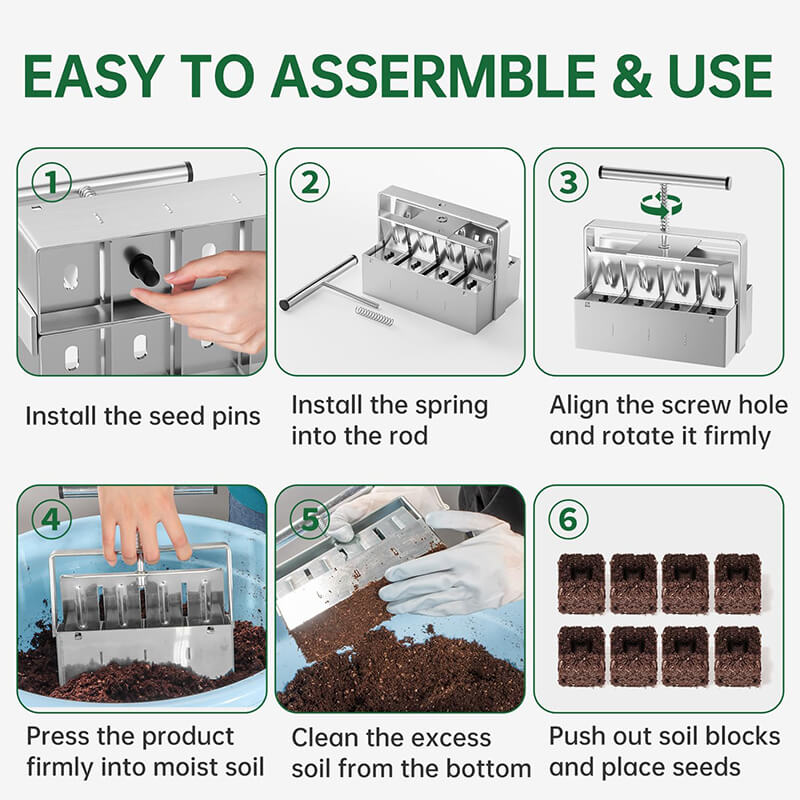 EASY TO ASSERMBLE & USE

1

Install the seed pins

2

Install the spring into the rod

3

Align the screw hole and rotate it firmly

4

Press the product firmly into moist soil

5

Clean the excess soil from the bottom

6

Push out soil blocks and place seeds