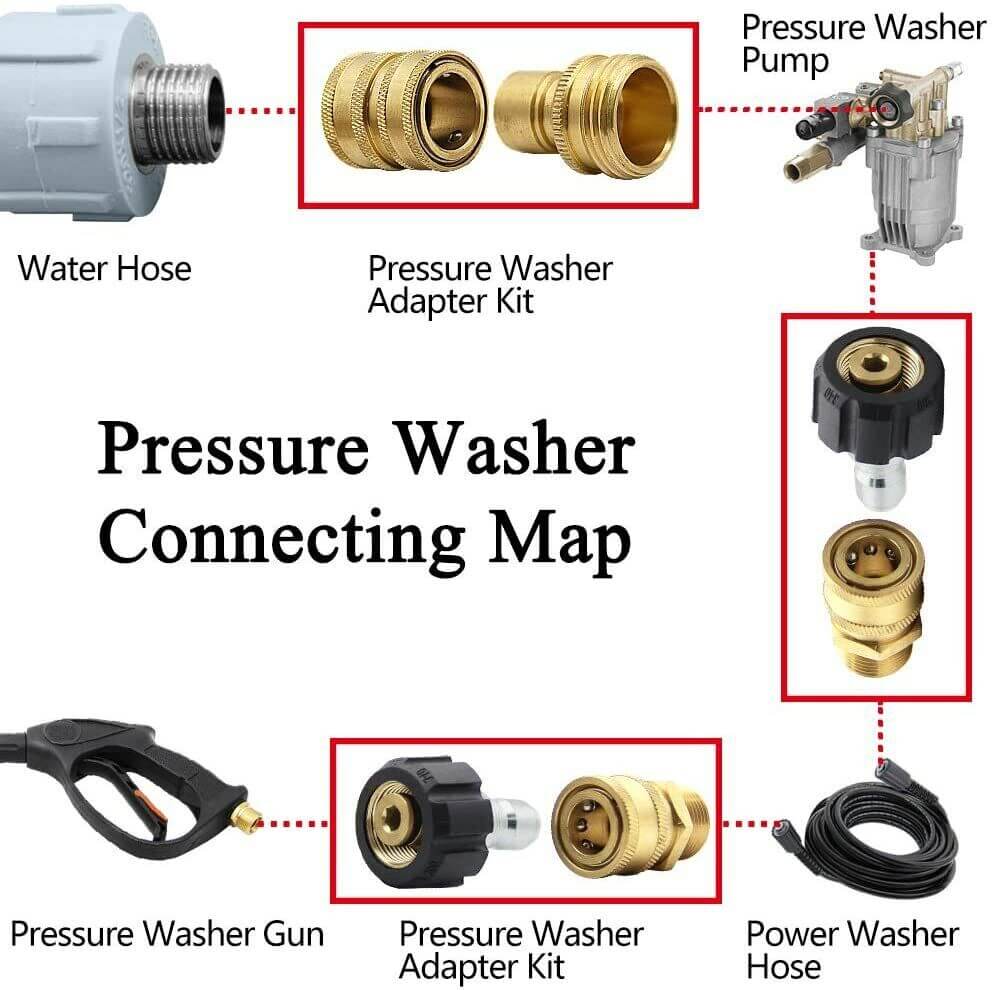 Pressure Washer Pump

Water Hose

Pressure Washer Adapter Kit

Pressure Washer Connecting Map

Pressure Washer Gun

Pressure Washer Adapter Kit

Power Washer Hose